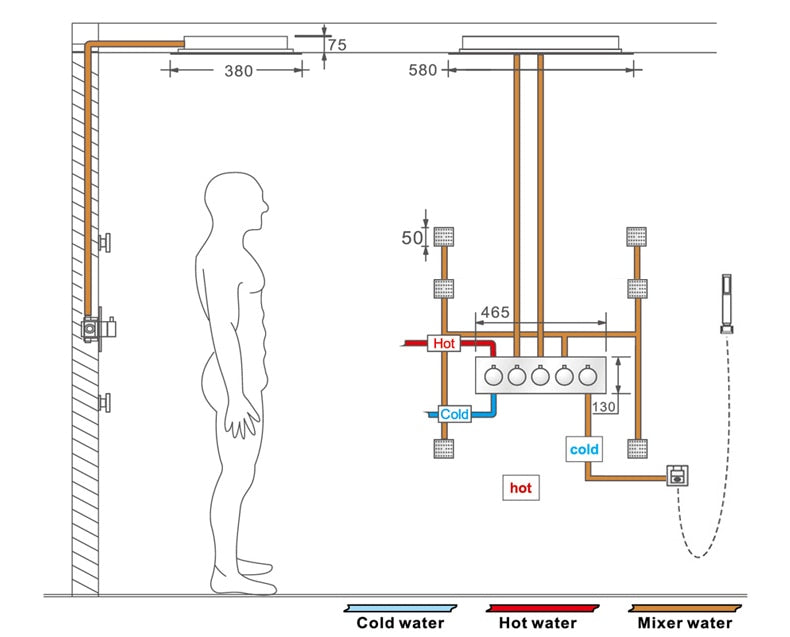 75
380
580
50
465
Hot
Cold
130
cold
hot
Cold water
Hot water
Mixer water