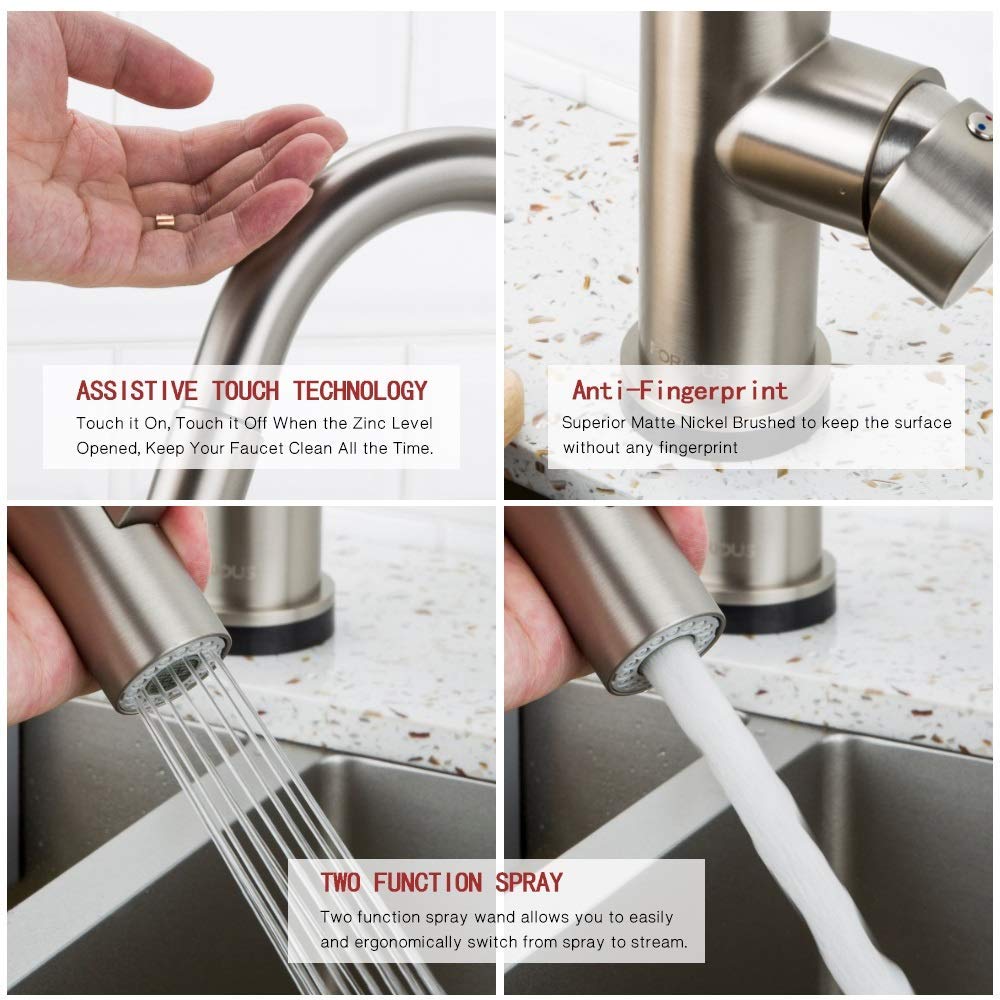 ASSISTIVE TOUCH TECHNOLOGY

Touch it On, Touch it Off When the Zinc Level Opened, Keep Your Faucet Clean All the Time.

Anti-Fingerprint

Superior Matte Nickel Brushed to keep the surface without any fingerprint

TWO FUNCTION SPRAY

Two function spray wand allows you to easily and ergonomically switch from spray to stream.