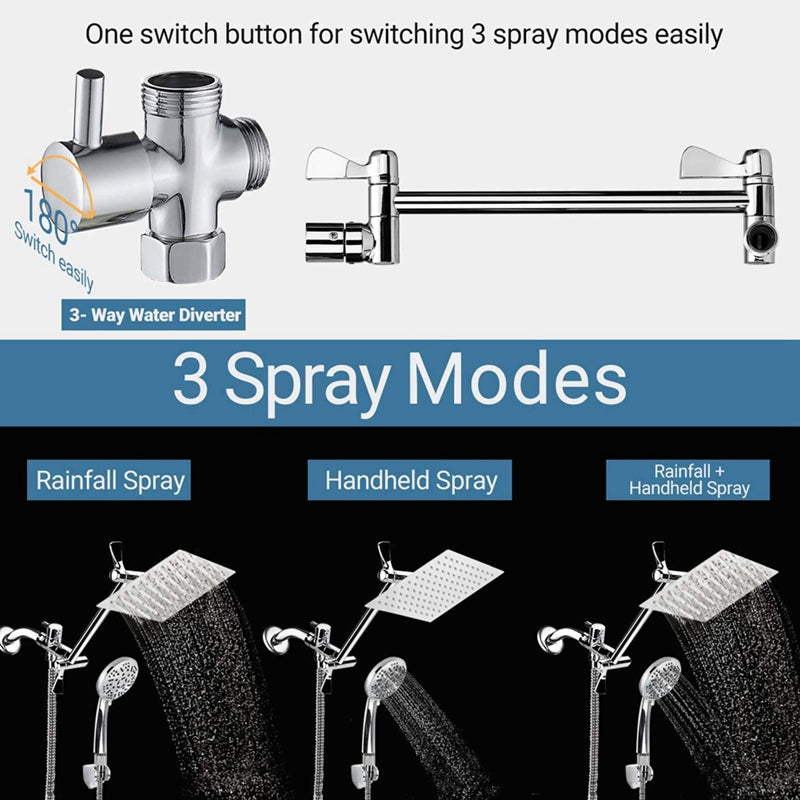 One switch button for switching 3 spray modes easily

180°
Switch easily

3- Way Water Diverter

3 Spray Modes

Rainfall Spray

Handheld Spray

Rainfall + Handheld Spray