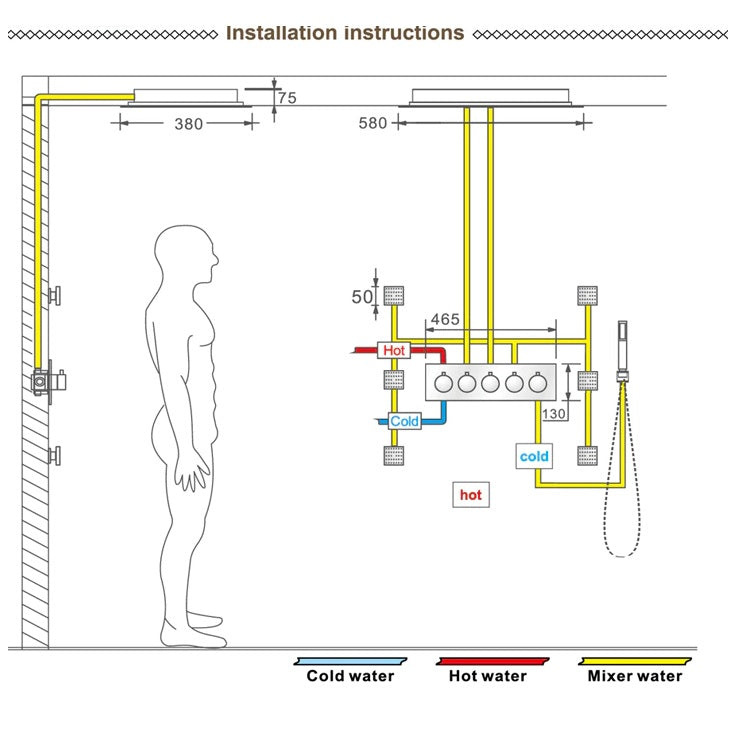 Installation instructions

75

380

580

50

465

Hot

Cold

130

cold

hot

Cold water

Hot water

Mixer water