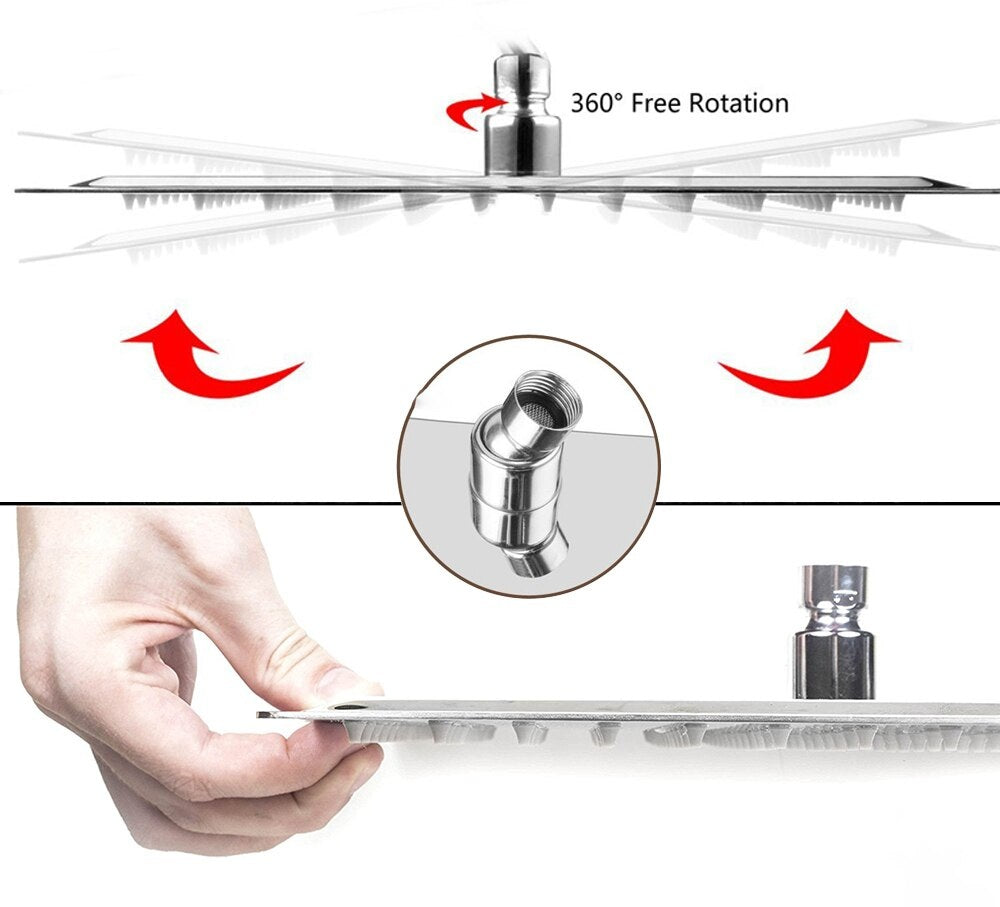 360° Free Rotation