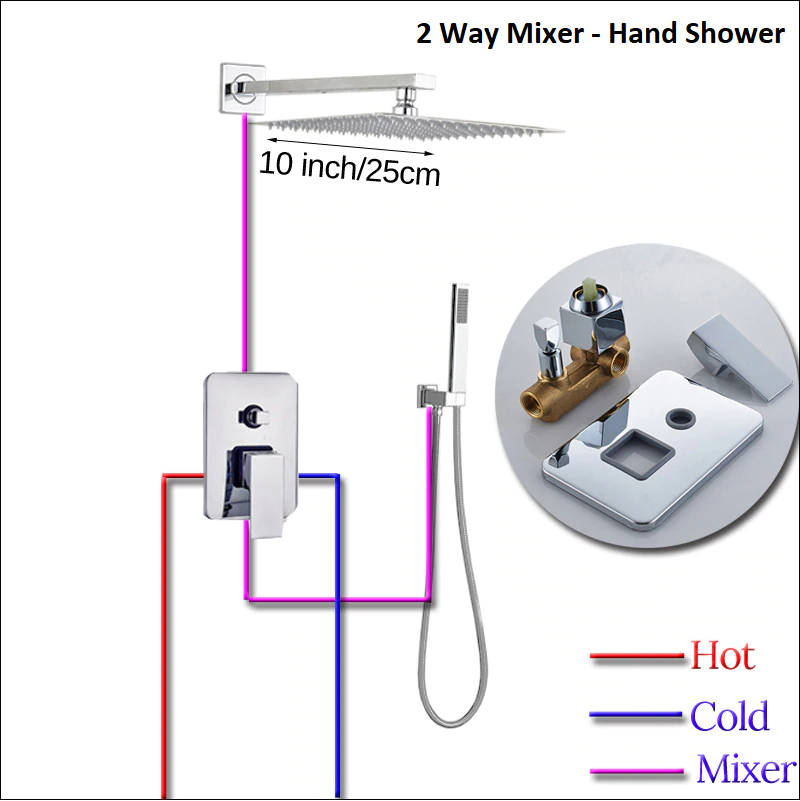 2 Way Mixer - Hand Shower

10 inch/25cm

Hot

Cold

Mixer