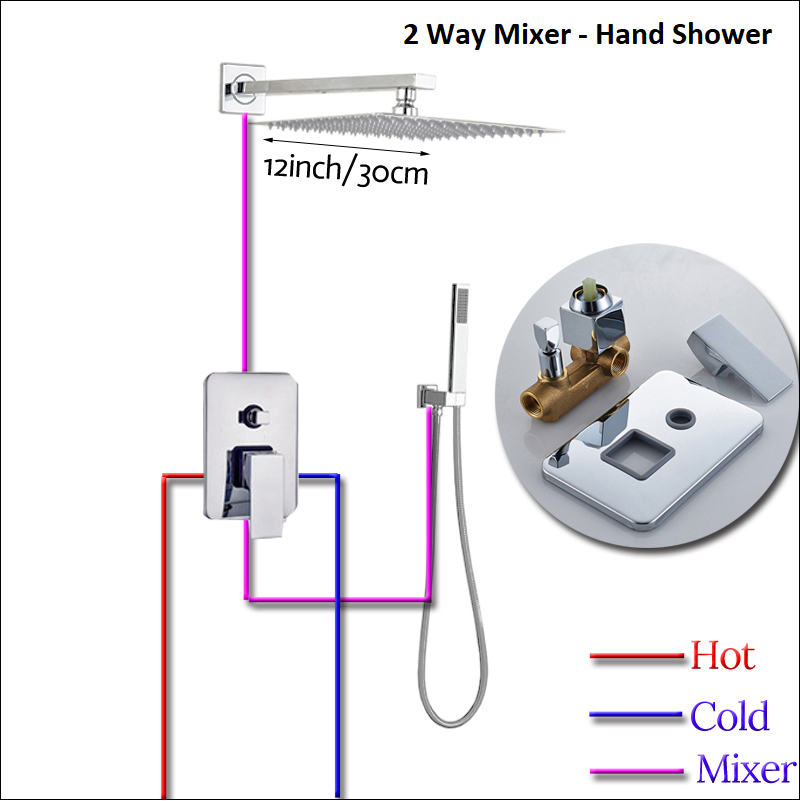 2 Way Mixer - Hand Shower

12inch/30cm

Hot

Cold

Mixer