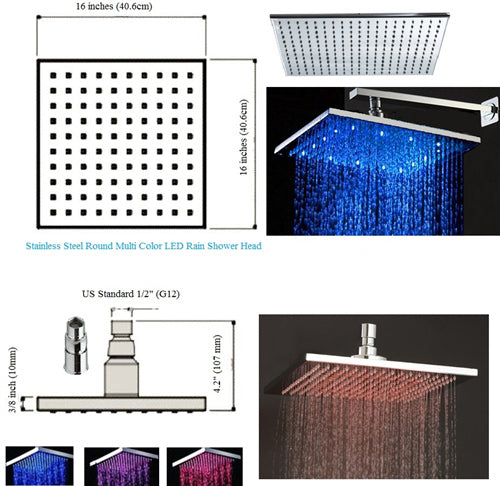 16 inches (40.6cm)

16 inches (40.6cm)

Stainless Steel Round Multi Color LED Rain Shower Head

US Standard 1/2" (G12)

3/8 inch (10mm)

4.2" (107 mm)