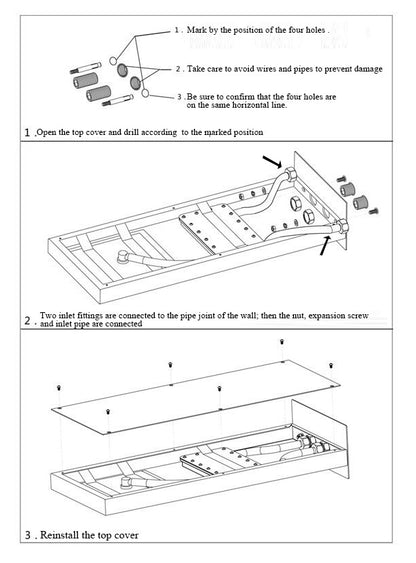 1 . Mark by the position of the four holes .

2 . Take care to avoid wires and pipes to prevent damage

3 .Be sure to confirm that the four holes are on the same horizontal line.

1 .Open the top cover and drill according to the marked position

2 . Two inlet fittings are connected to the pipe joint of the wall; then the nut, expansion screw and inlet pipe are connected

3 . Reinstall the top cover