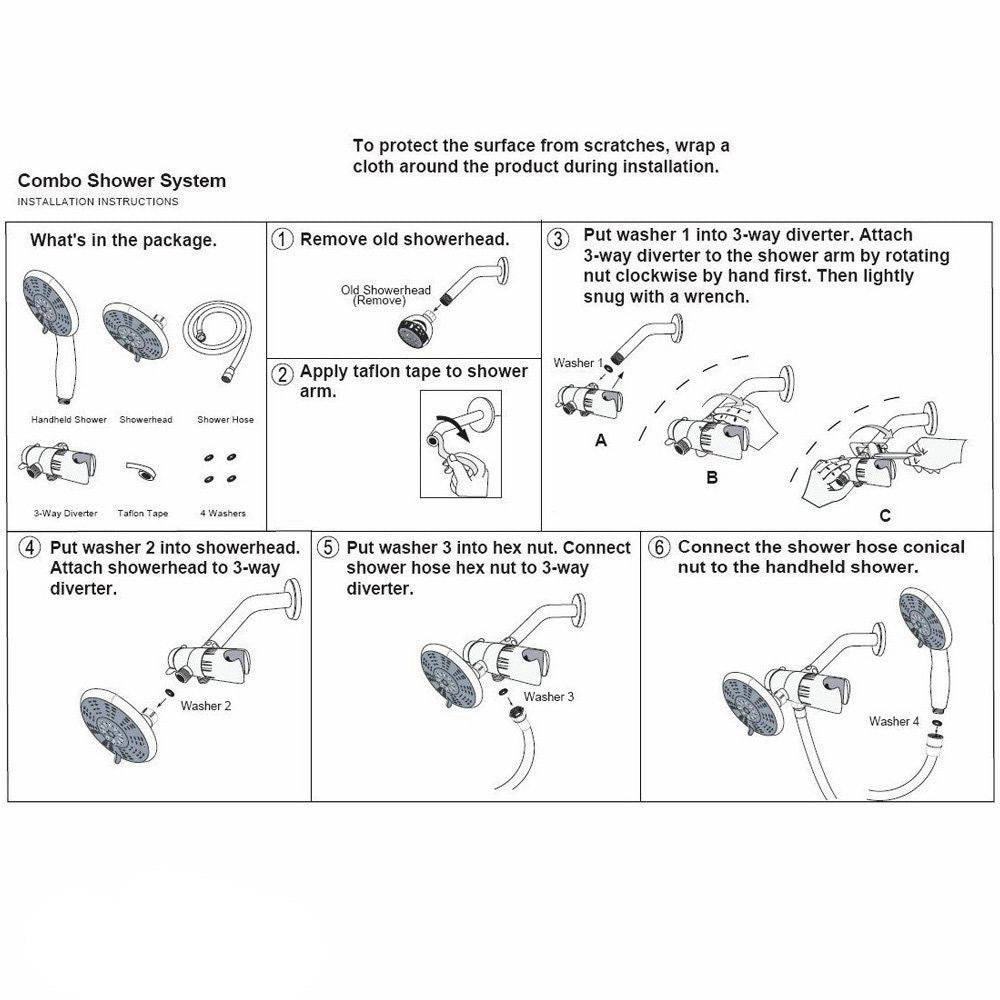 To protect the surface from scratches, wrap a cloth around the product during installation.

Combo Shower System
INSTALLATION INSTRUCTIONS

What's in the package.

Handheld Shower
Showerhead
Shower Hose
3-Way Diverter
Taflon Tape
4 Washers

① Remove old showerhead.

Old Showerhead
(Remove)

② Apply taflon tape to shower arm.

③ Put washer 1 into 3-way diverter. Attach 3-way diverter to the shower arm by rotating nut clockwise by hand first. Then lightly snug with a wrench.

Washer 1
A
B
C

④ Put washer 2 into showerhead. Attach showerhead to 3-way diverter.

Washer 2

⑤ Put washer 3 into hex nut. Connect shower hose hex nut to 3-way diverter.

Washer 3

⑥ Connect the shower hose conical nut to the handheld shower.

Washer 4