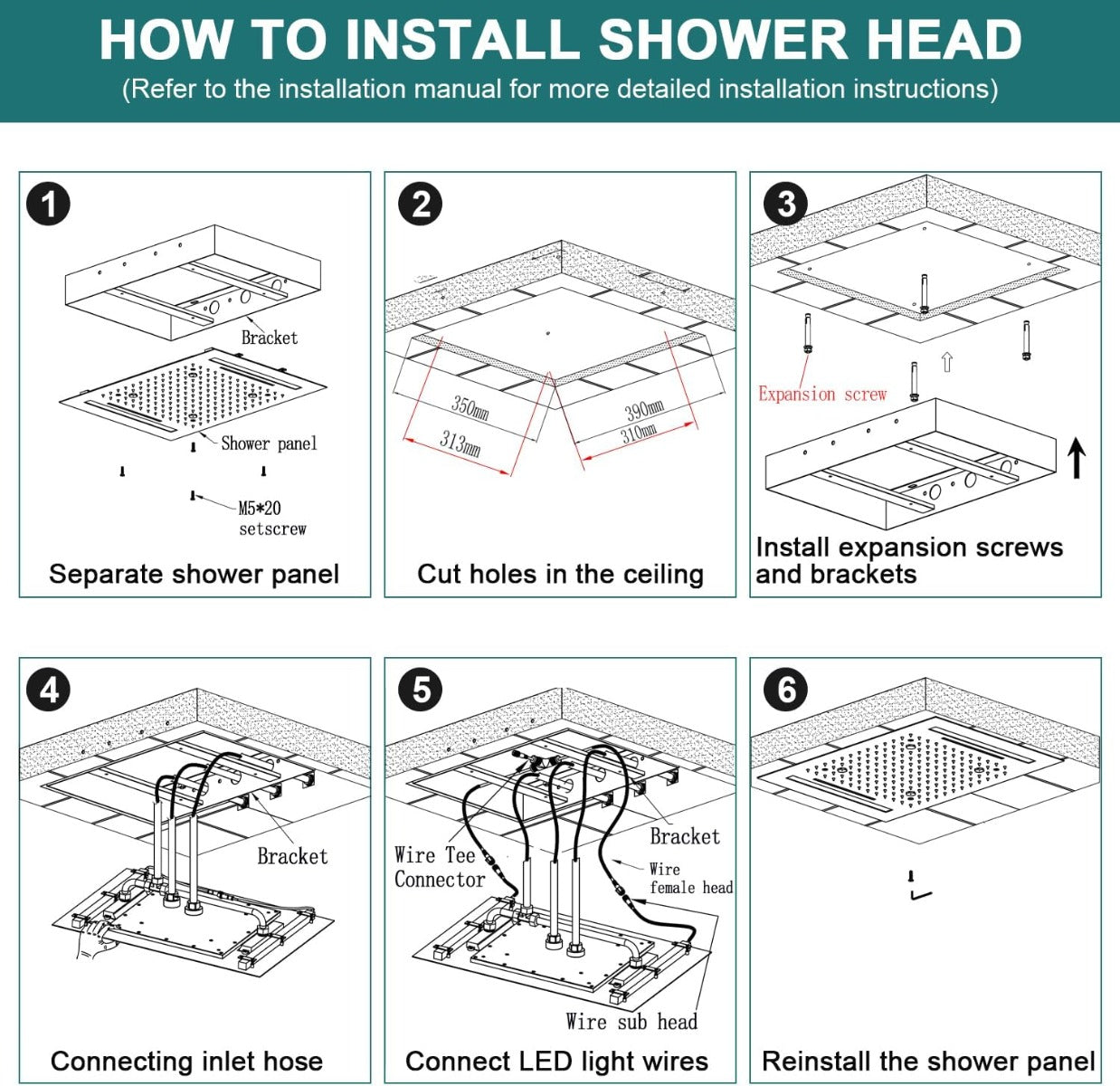 HOW TO INSTALL SHOWER HEAD
(Refer to the installation manual for more detailed installation instructions)

1
Bracket
Shower panel
M5*20 setscrew
Separate shower panel

2
350mm
313mm
390mm
310mm
Cut holes in the ceiling

3
Expansion screw
Install expansion screws and brackets

4
Bracket
Connecting inlet hose

5
Wire Tee Connector
Bracket
Wire female head
Wire sub head
Connect LED light wires

6
Reinstall the shower panel