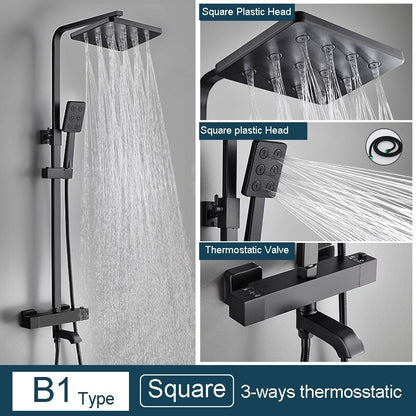 Square Plastic Head

Square plastic Head

Thermostatic Valve

B1 Type

Square

3-ways thermosstatic