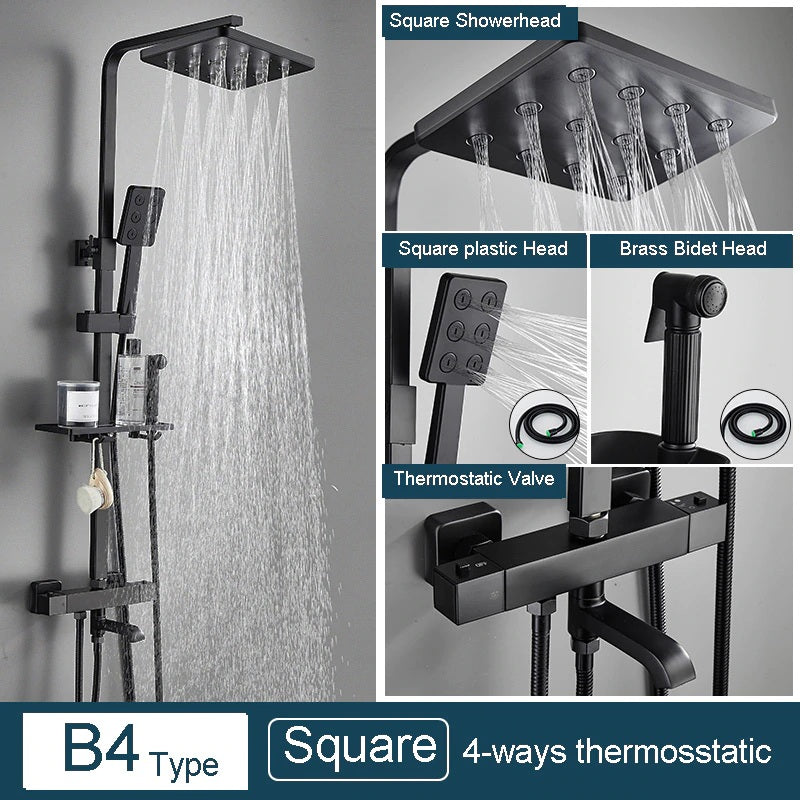 Square Showerhead

Square plastic Head

Brass Bidet Head

Thermostatic Valve

B4 Type

Square

4-ways thermosstatic