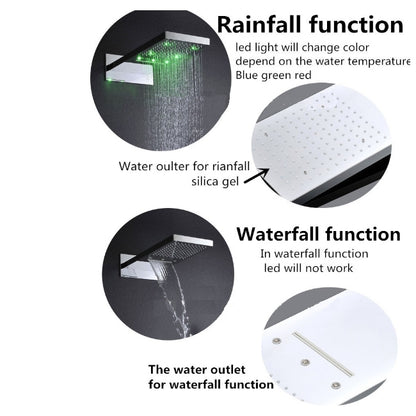 Rainfall function

led light will change color depend on the water temperature Blue green red

Water oulter for rianfall silica gel

Waterfall function

In waterfall function led will not work

The water outlet for waterfall function