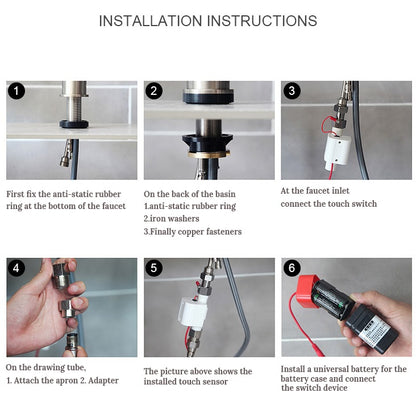 INSTALLATION INSTRUCTIONS

1

First fix the anti-static rubber ring at the bottom of the faucet

2

On the back of the basin
1.anti-static rubber ring
2.iron washers
3.Finally copper fasteners

3

At the faucet inlet
connect the touch switch

4

On the drawing tube,
1. Attach the apron 2. Adapter

5

The picture above shows the installed touch sensor

6

Install a universal battery for the battery case and connect the switch device