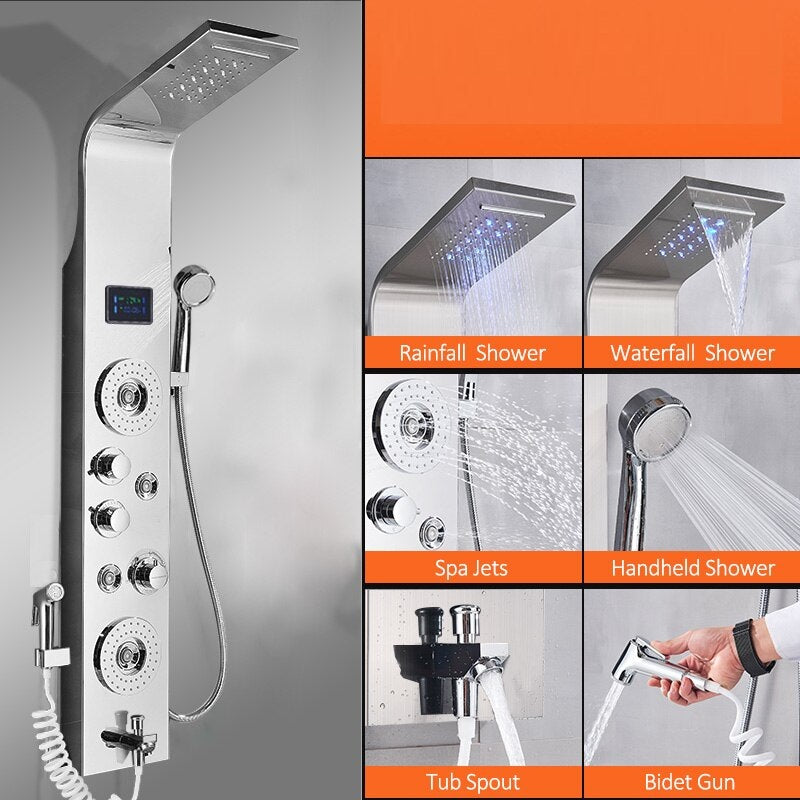 Rainfall Shower

Waterfall Shower

Spa Jets

Handheld Shower

Tub Spout

Bidet Gun