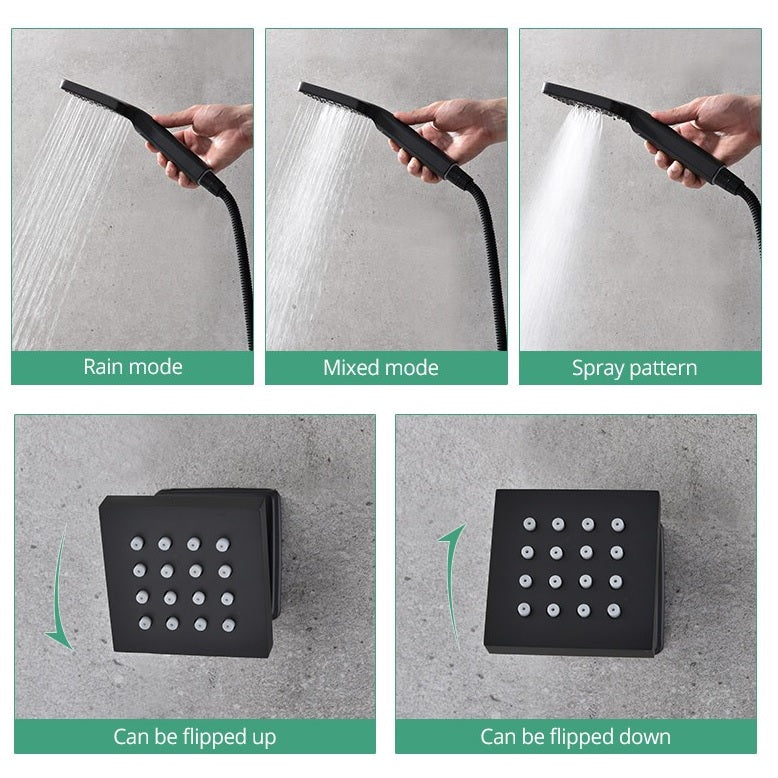 Rain mode

Mixed mode

Spray pattern

Can be flipped up

Can be flipped down