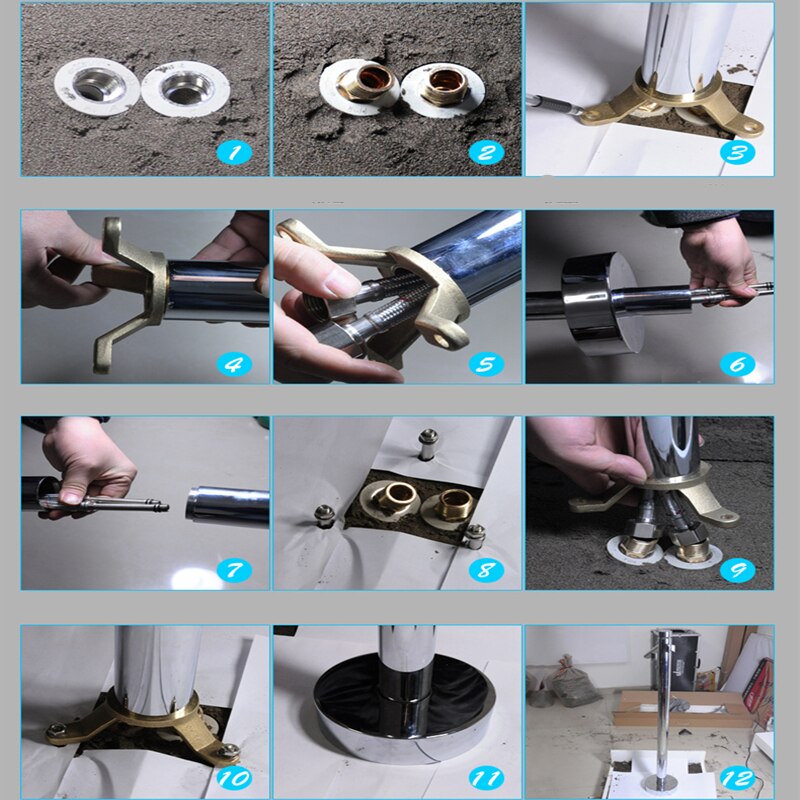 1
2
3
4
5
6
7
8
9
10
11
12