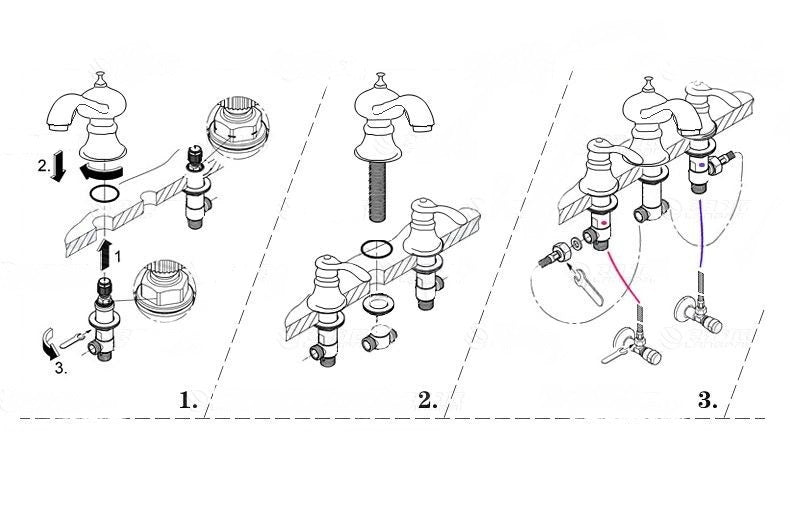 2.
1
3.
1.
2.
3.