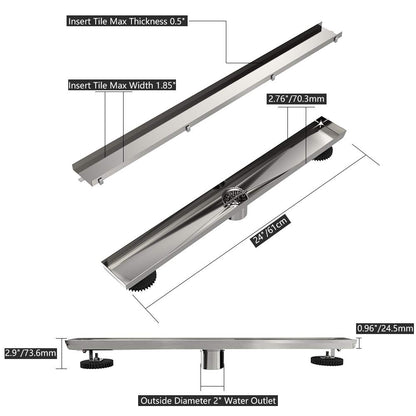 Insert Tile Max Thickness 0.5"

Insert Tile Max Width 1.85"

2.76"/70.3mm

24"/61cm

0.96"/24.5mm

2.9"/73.6mm

Outside Diameter 2" Water Outlet