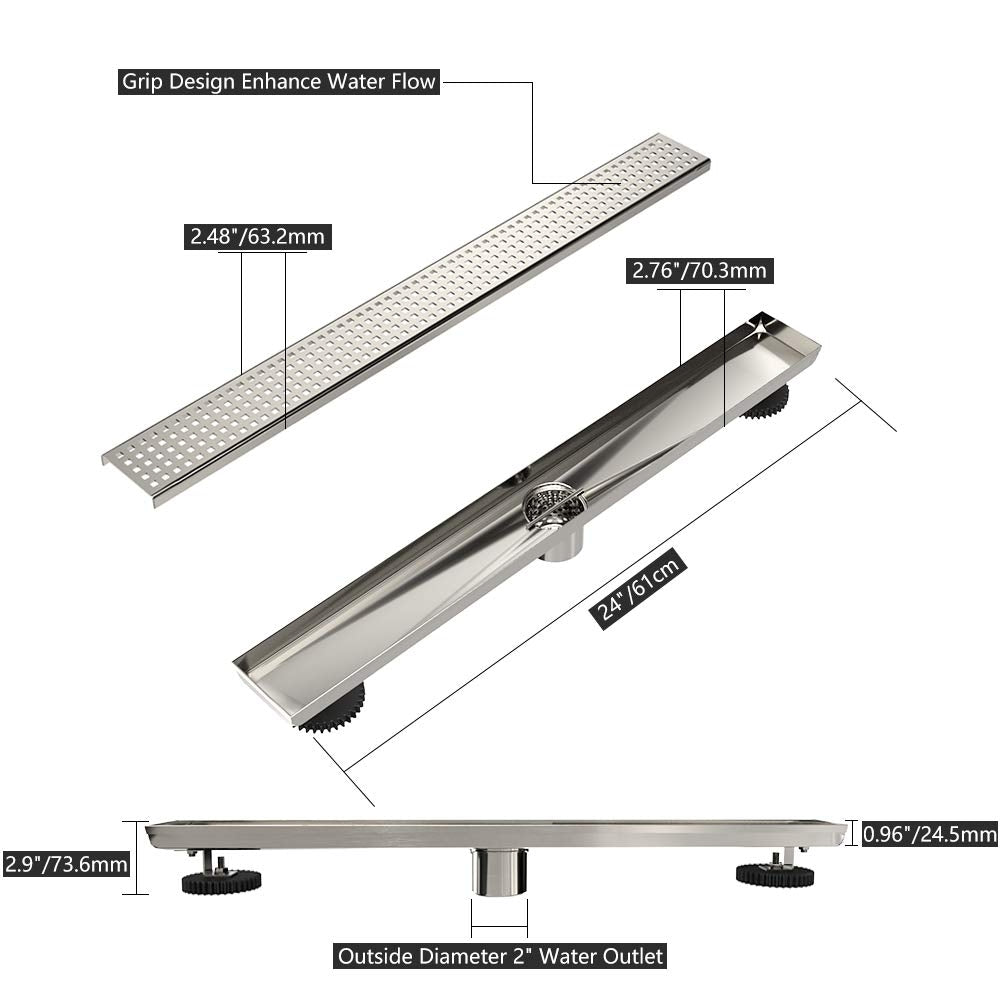 Grip Design Enhance Water Flow

2.48"/63.2mm

2.76"/70.3mm

24"/61cm

2.9"/73.6mm

0.96"/24.5mm

Outside Diameter 2" Water Outlet