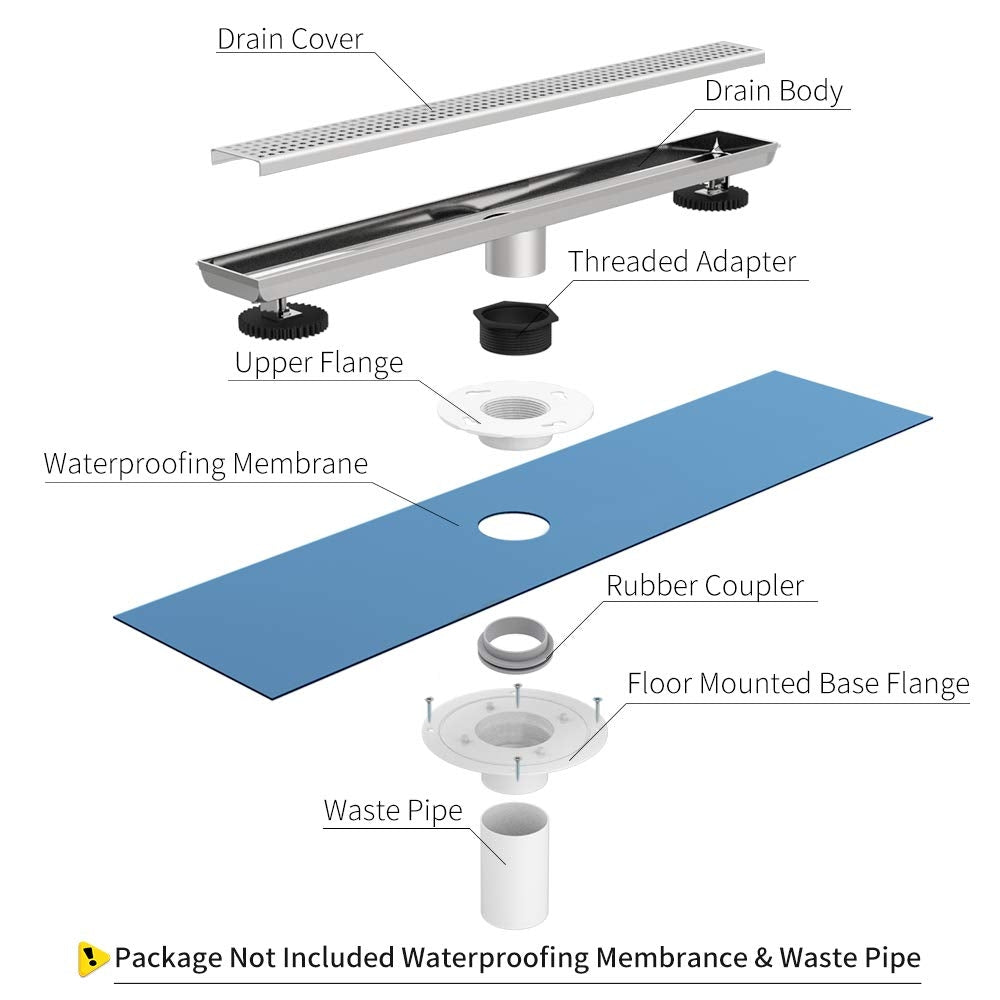 Drain Cover

Drain Body

Threaded Adapter

Upper Flange

Waterproofing Membrane

Rubber Coupler

Floor Mounted Base Flange

Waste Pipe

Package Not Included Waterproofing Membrance & Waste Pipe