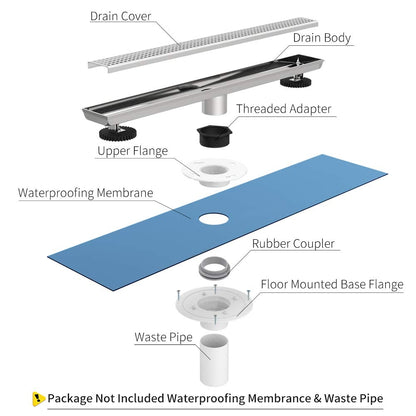 Drain Cover
Drain Body
Threaded Adapter
Upper Flange
Waterproofing Membrane
Rubber Coupler
Floor Mounted Base Flange
Waste Pipe
Package Not Included Waterproofing Membrance & Waste Pipe