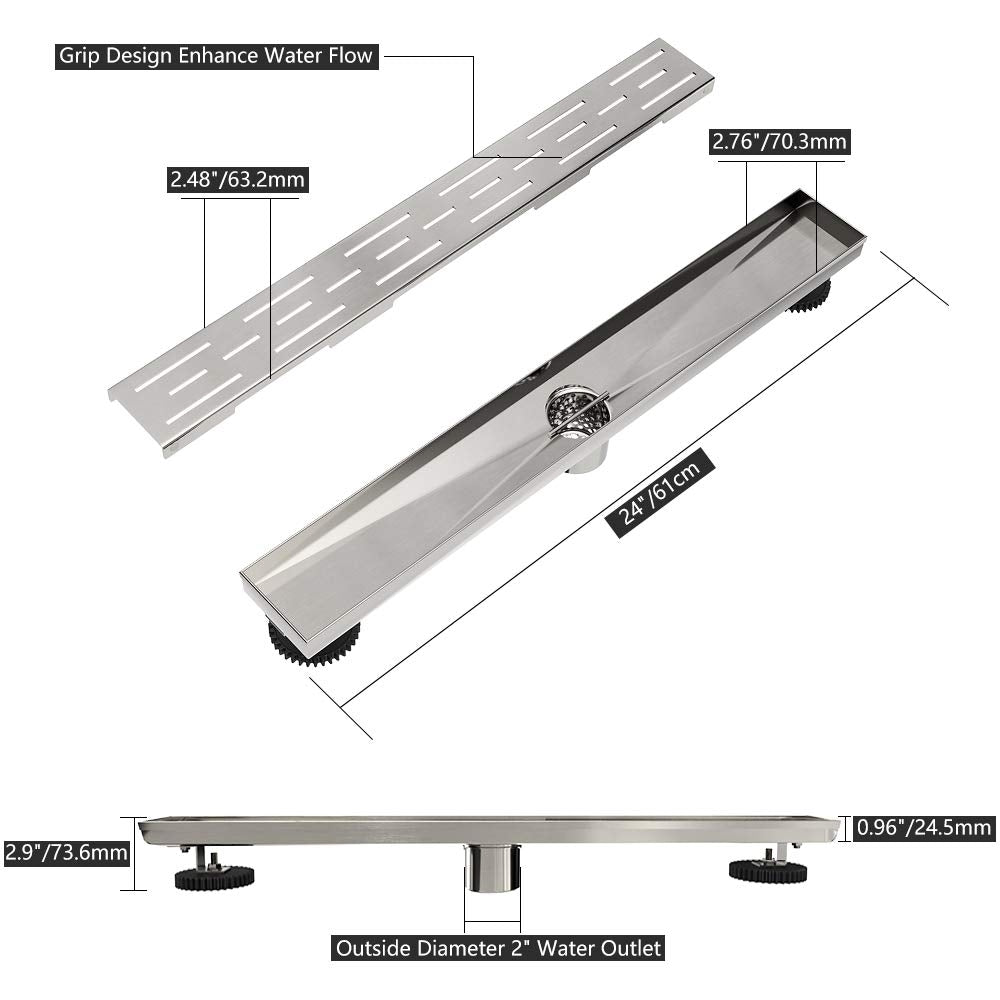 Grip Design Enhance Water Flow

2.48"/63.2mm

2.76"/70.3mm

24"/61cm

2.9"/73.6mm

0.96"/24.5mm

Outside Diameter 2" Water Outlet