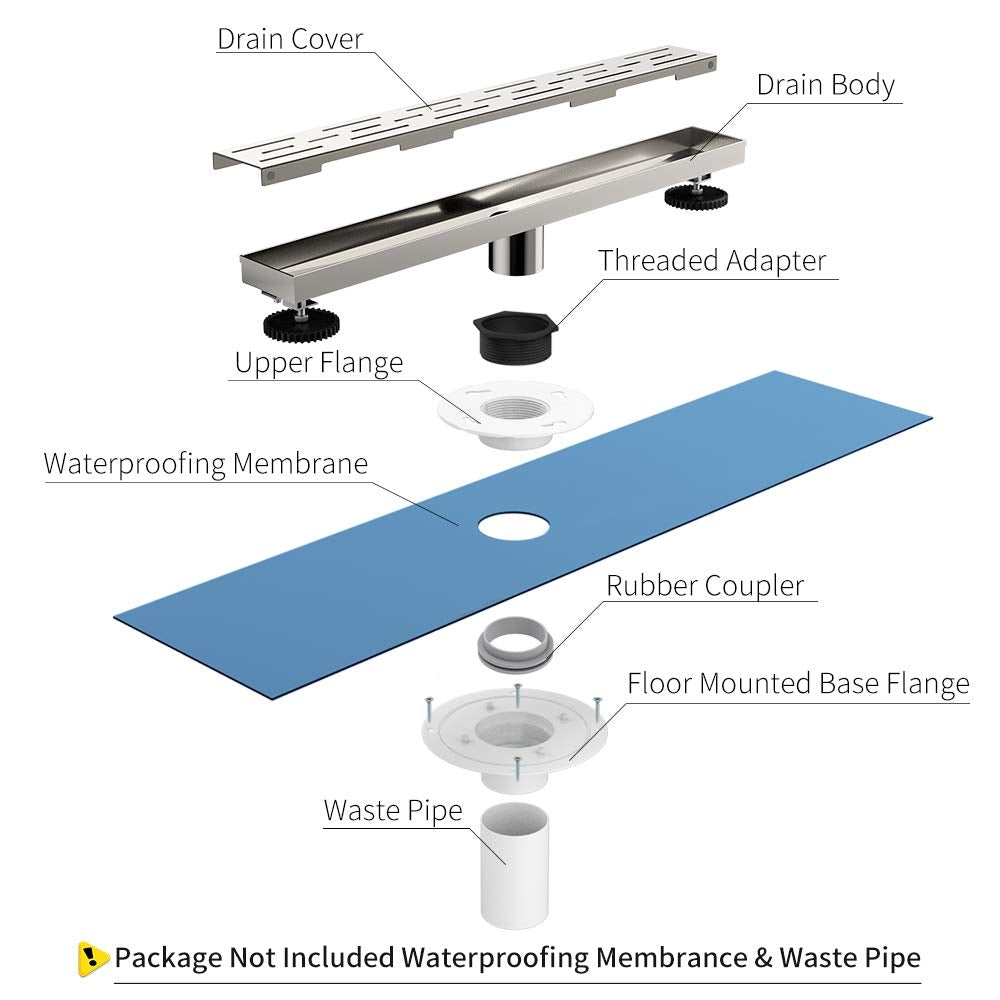 Drain Cover

Drain Body

Threaded Adapter

Upper Flange

Waterproofing Membrane

Rubber Coupler

Floor Mounted Base Flange

Waste Pipe

Package Not Included Waterproofing Membrance & Waste Pipe