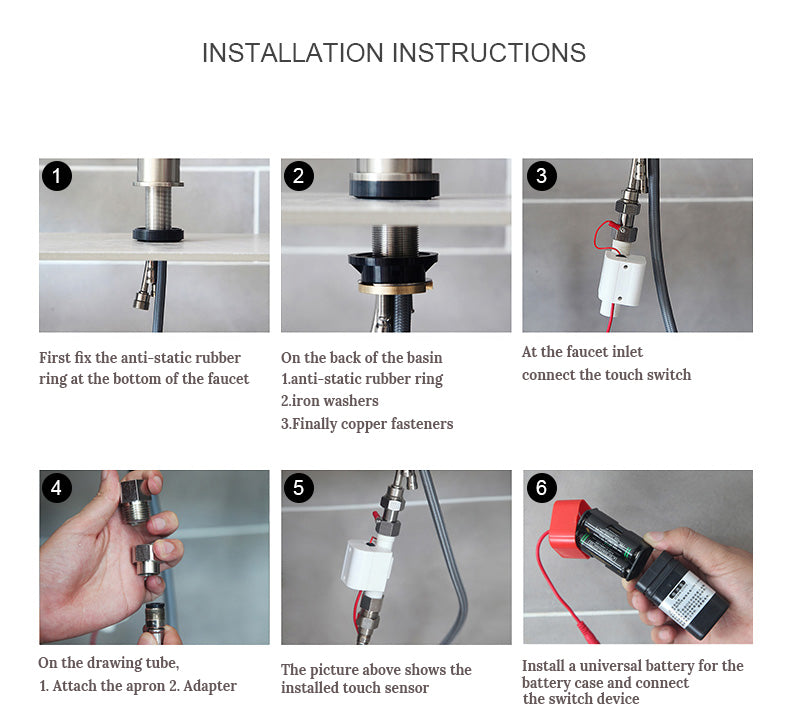 INSTALLATION INSTRUCTIONS

1

First fix the anti-static rubber ring at the bottom of the faucet

2

On the back of the basin
1.anti-static rubber ring
2.iron washers
3.Finally copper fasteners

3

At the faucet inlet
connect the touch switch

4

On the drawing tube,
1. Attach the apron 2. Adapter

5

The picture above shows the installed touch sensor

6

Install a universal battery for the battery case and connect the switch device