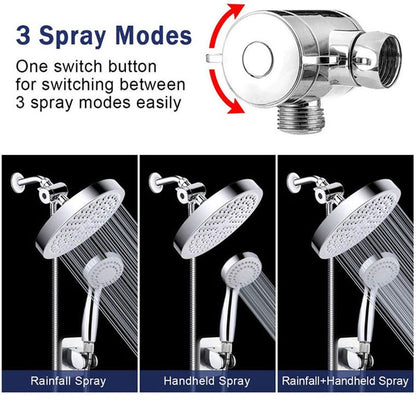 3 Spray Modes

One switch button for switching between 3 spray modes easily

Rainfall Spray

Handheld Spray

Rainfall+Handheld Spray