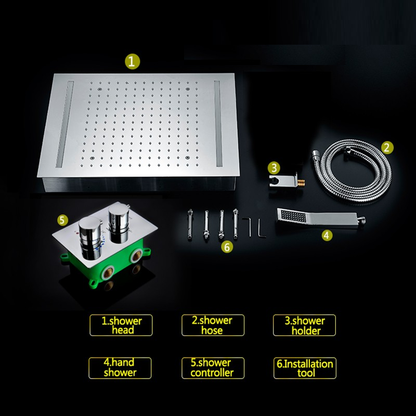 1

2

3

5

6

4

1.shower head

2.shower hose

3.shower holder

4.hand shower

5.shower controller

6.Installation tool