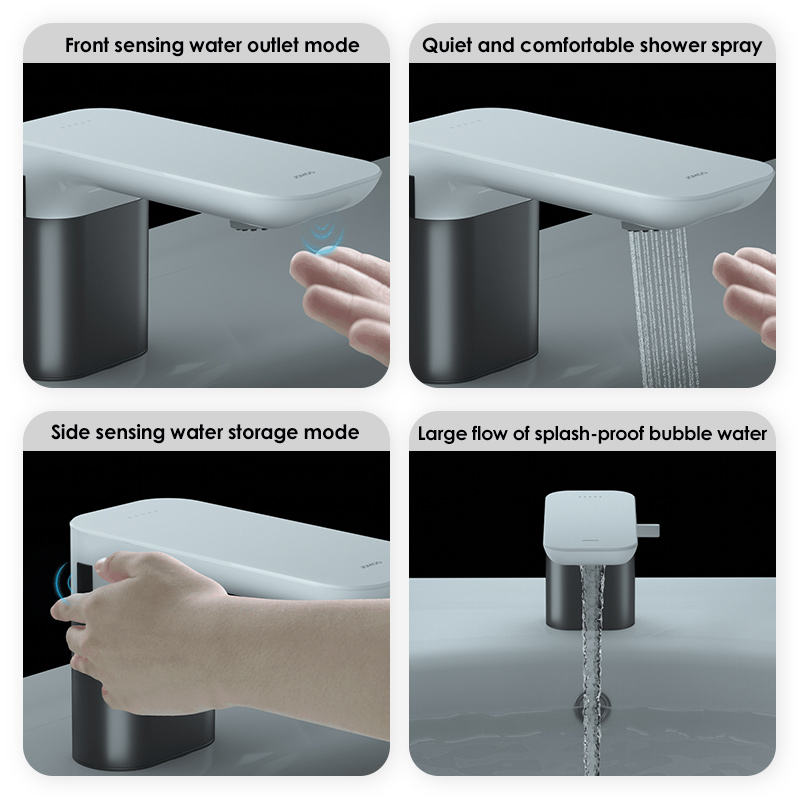 Front sensing water outlet mode

Quiet and comfortable shower spray

Side sensing water storage mode

Large flow of splash-proof bubble water