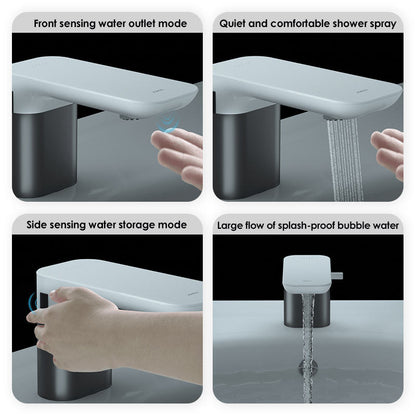 Front sensing water outlet mode

Quiet and comfortable shower spray

Side sensing water storage mode

Large flow of splash-proof bubble water