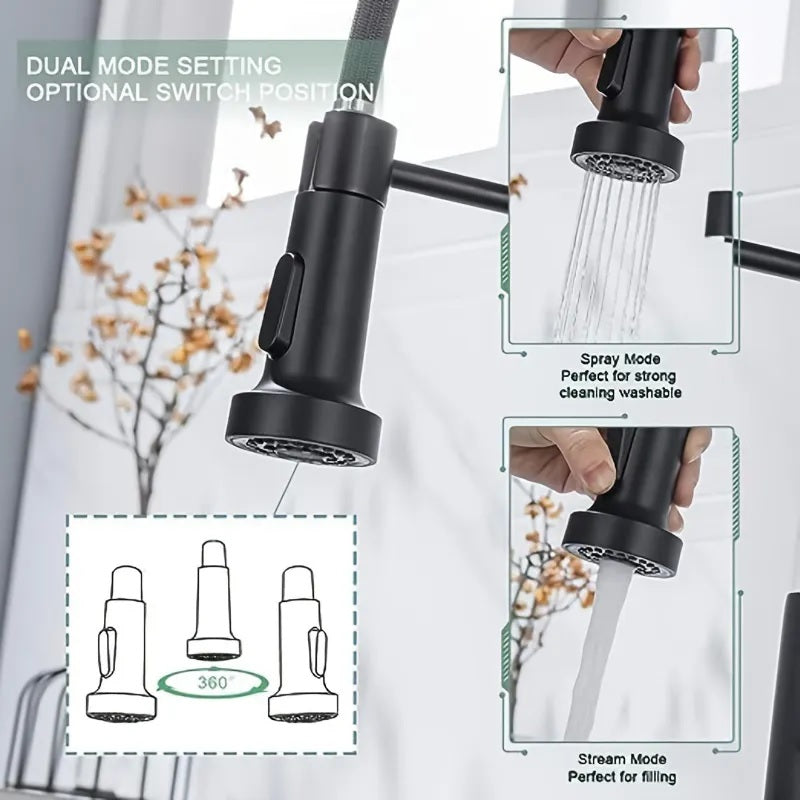 DUAL MODE SETTING
OPTIONAL SWITCH POSITION

Spray Mode
Perfect for strong cleaning washable

360°

Stream Mode
Perfect for filling