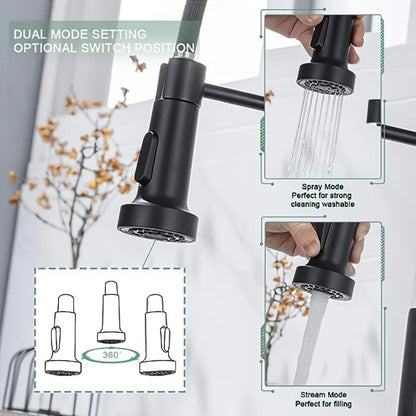 DUAL MODE SETTING
OPTIONAL SWITCH POSITION

Spray Mode
Perfect for strong cleaning washable

360°

Stream Mode
Perfect for filling