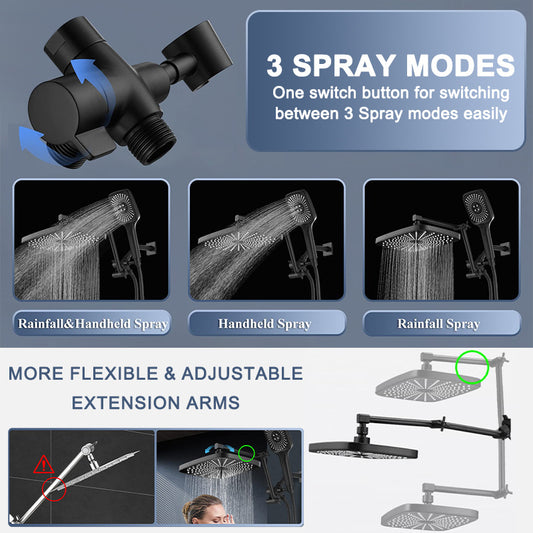 3 SPRAY MODES
One switch button for switching between 3 Spray modes easily

Rainfall&Handheld Spray

Handheld Spray

Rainfall Spray

MORE FLEXIBLE & ADJUSTABLE EXTENSION ARMS