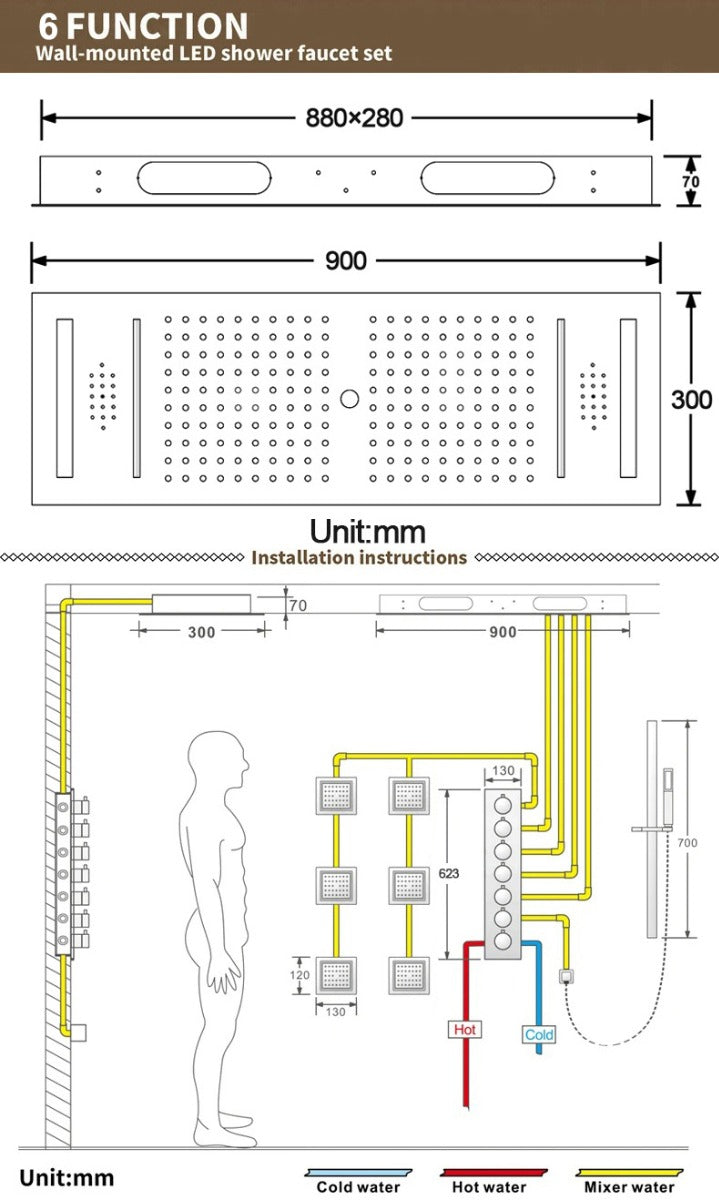 6 FUNCTION
Wall-mounted LED shower faucet set

880×280

70

900

300

Unit:mm

Installation instructions

70

300

900

130

623

700

120

130

Hot

Cold

Unit:mm

Cold water

Hot water

Mixer water