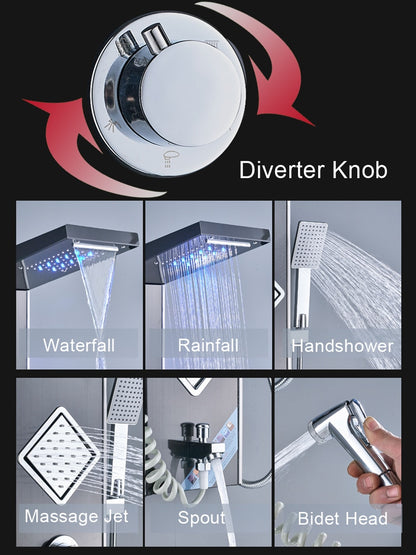 Diverter Knob

Waterfall

Rainfall

Handshower

Massage Jet

Spout

Bidet Head