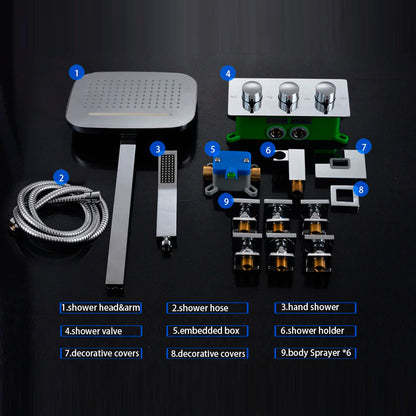 1

4

3

5

6

7

2

8

9

1.shower head&arm

2.shower hose

3.hand shower

4.shower valve

5.embedded box

6.shower holder

7.decorative covers

8.decorative covers

9.body Sprayer *6