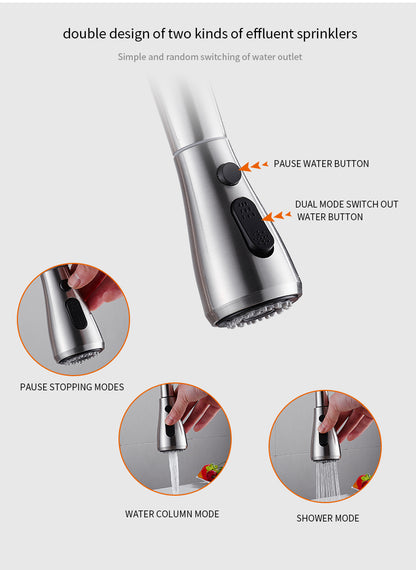 double design of two kinds of effluent sprinklers

Simple and random switching of water outlet

PAUSE WATER BUTTON

DUAL MODE SWITCH OUT WATER BUTTON

PAUSE STOPPING MODES

WATER COLUMN MODE

SHOWER MODE