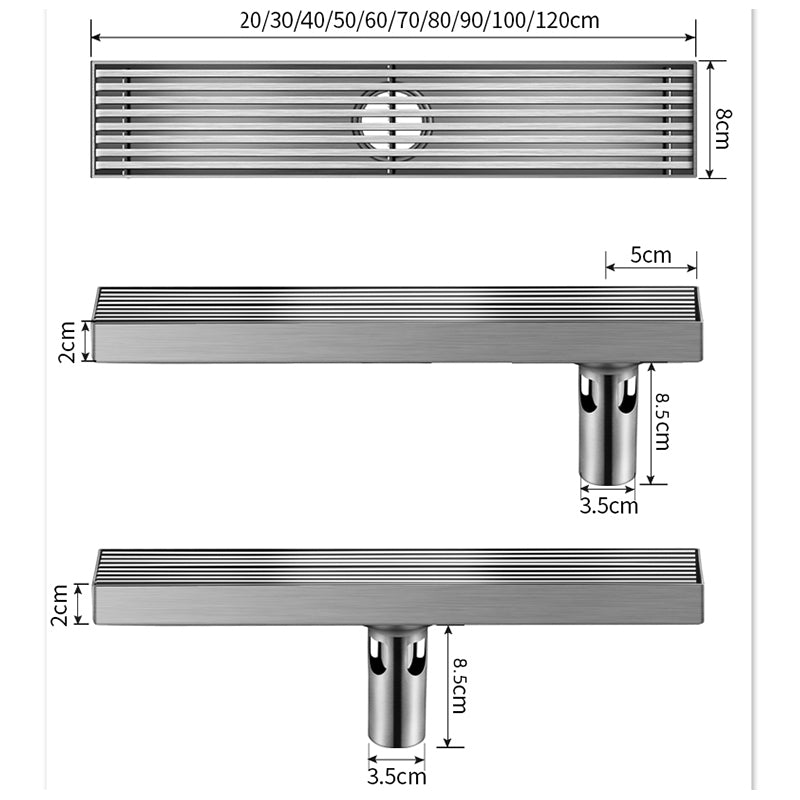 20/30/40/50/60/70/80/90/100/120cm

8cm

5cm

2cm

8.5cm

3.5cm

2cm

8.5cm

3.5cm