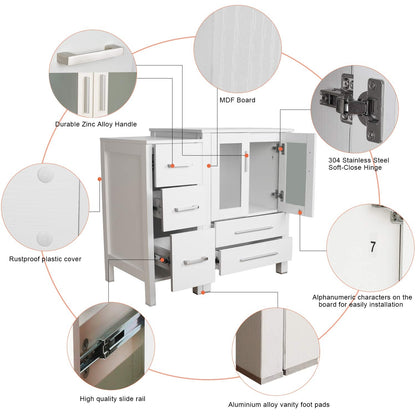 Durable Zinc Alloy Handle

MDF Board

304 Stainless Steel Soft-Close Hinge

Rustproof plastic cover

7

Alphanumeric characters on the board for easily installation

High quality slide rail

Aluminium alloy vanity foot pads