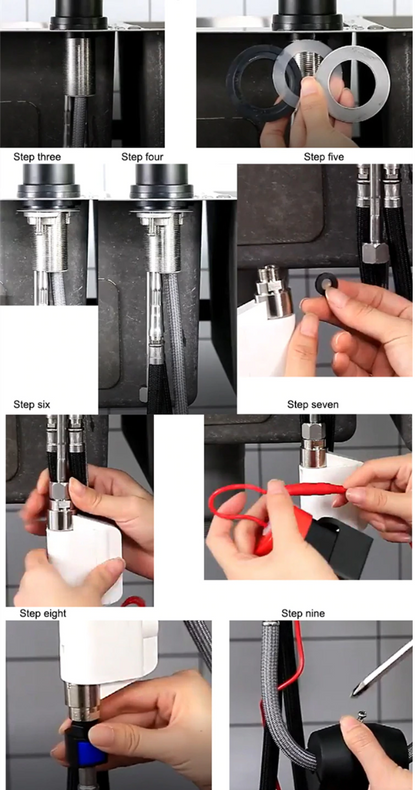 Step three

Step four

Step five

Step six

Step seven

Step eight

Step nine