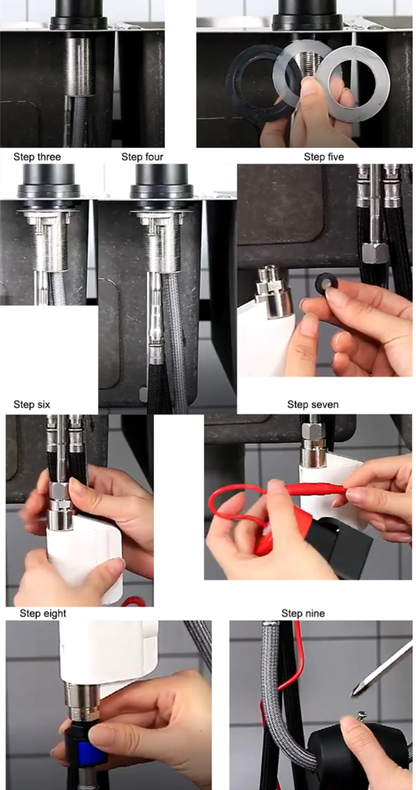 Step three

Step four

Step five

Step six

Step seven

Step eight

Step nine