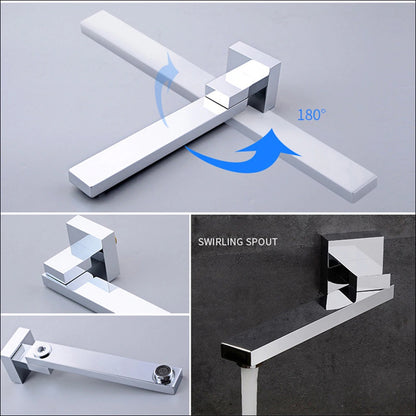 180°

SWIRLING SPOUT