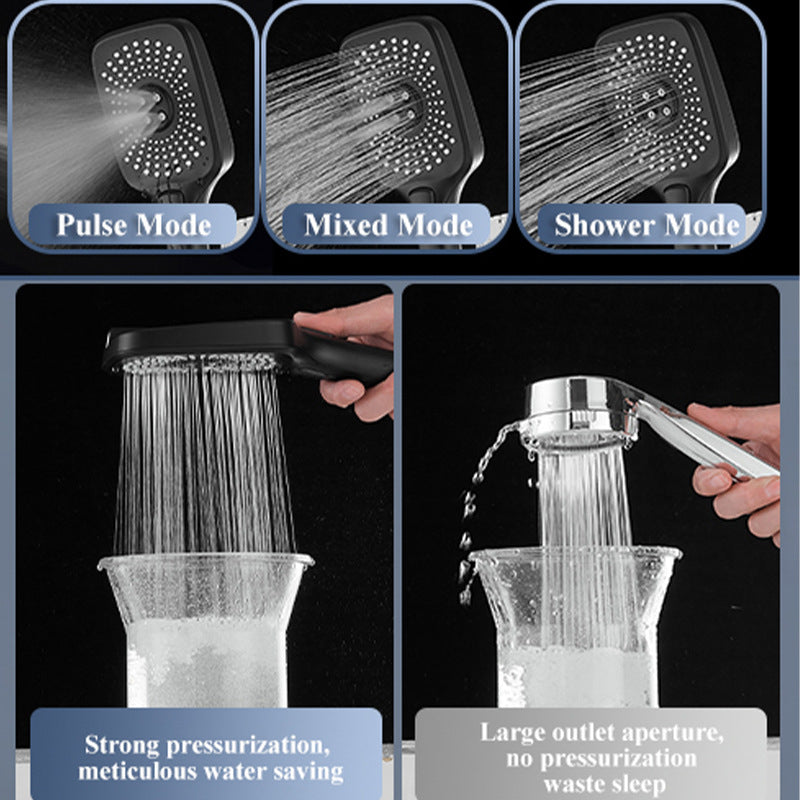 Pulse Mode

Mixed Mode

Shower Mode

Strong pressurization, meticulous water saving

Large outlet aperture, no pressurization waste sleep