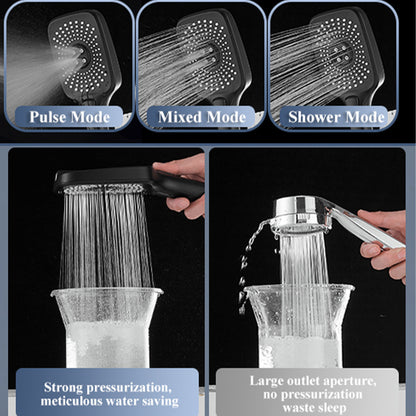 Pulse Mode

Mixed Mode

Shower Mode

Strong pressurization, meticulous water saving

Large outlet aperture, no pressurization waste sleep